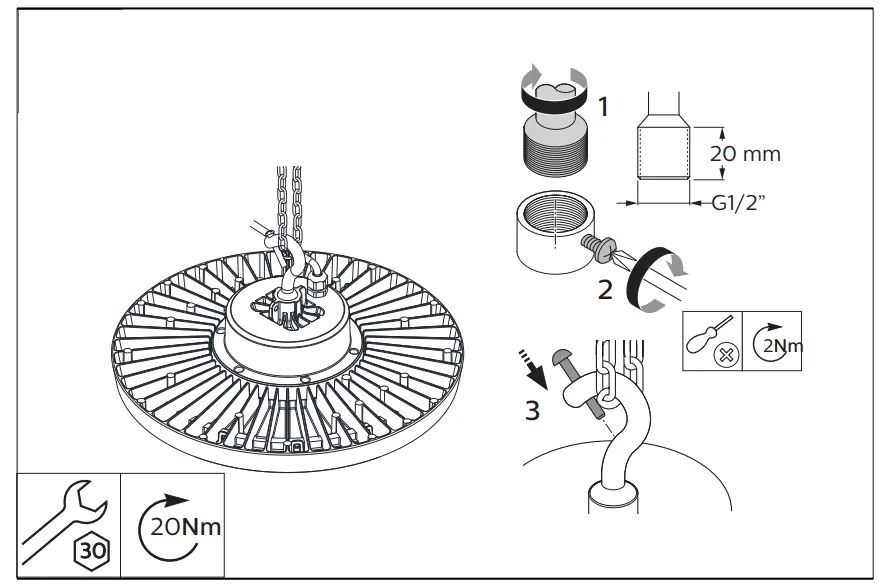 1
20 mm
G1/2"
2
2Nm
3
30
20Nm