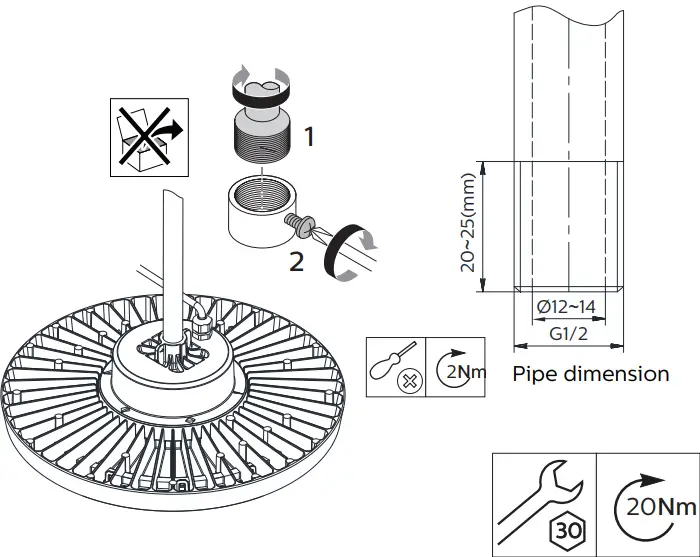 1

2

20~25(mm)

Ø12~14

G1/2

Pipe dimension

2Nm

30

20Nm