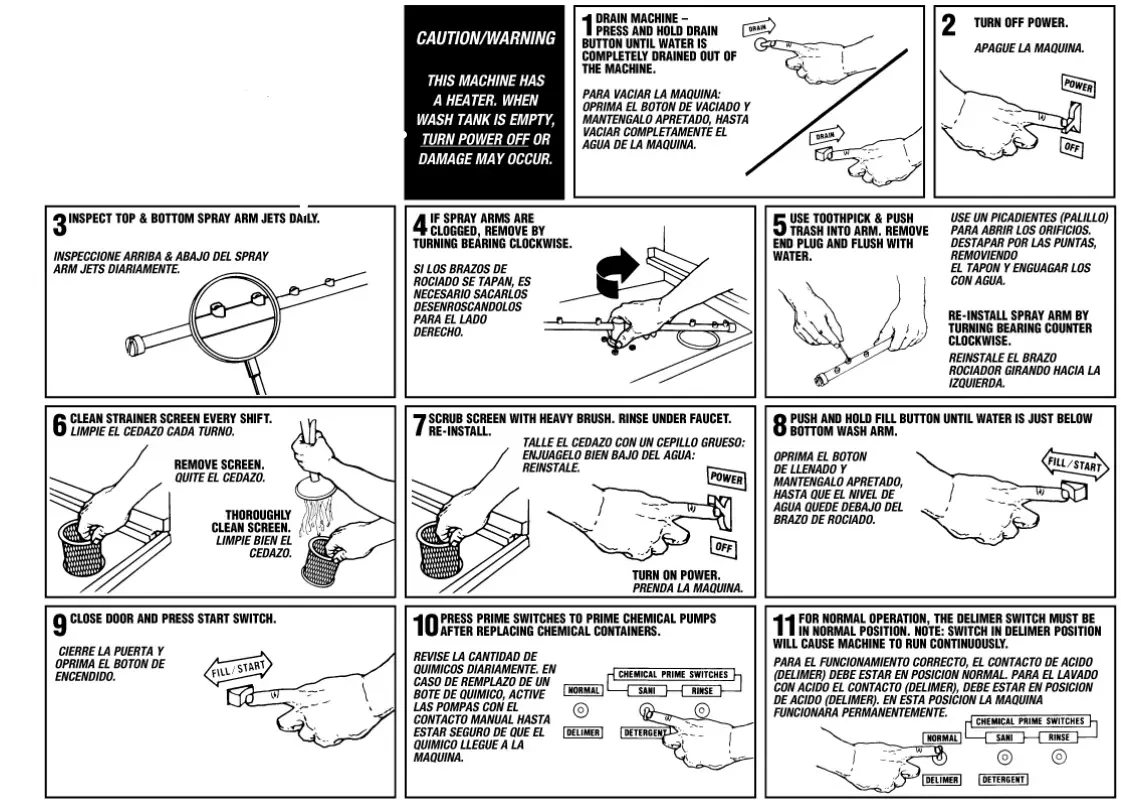 CAUTION/WARNING

THIS MACHINE HAS A HEATER. WHEN WASH TANK IS EMPTY, TURN POWER OFF OR DAMAGE MAY OCCUR.

1 DRAIN MACHINE – PRESS AND HOLD DRAIN BUTTON UNTIL WATER IS COMPLETELY DRAINED OUT OF THE MACHINE.

PARA VACIAR LA MAQUINA: OPRIMA EL BOTON DE VACIADO Y MANTENGALO APRETADO, HASTA VACIAR COMPLETAMENTE EL AGUA DE LA MAQUINA.

DRAIN

DRAIN

2 TURN OFF POWER.

APAGUE LA MAQUINA.

POWER

OFF

3 INSPECT TOP & BOTTOM SPRAY ARM JETS DAILY.

INSPECCIONE ARRIBA & ABAJO DEL SPRAY ARM JETS DIARIAMENTE.

4 IF SPRAY ARMS ARE CLOGGED, REMOVE BY TURNING BEARING CLOCKWISE.

SI LOS BRAZOS DE ROCIADO SE TAPAN, ES NECESARIO SACARLOS DESENROSCANDOLOS PARA EL LADO DERECHO.

5 USE TOOTHPICK & PUSH TRASH INTO ARM. REMOVE END PLUG AND FLUSH WITH WATER.

USE UN PICADIENTES (PALILLO) PARA ABRIR LOS ORIFICIOS. DESTAPAR POR LAS PUNTAS, REMOVIENDO EL TAPON Y ENGUAGAR LOS CON AGUA.

RE-INSTALL SPRAY ARM BY TURNING BEARING COUNTER CLOCKWISE.

REINSTALE EL BRAZO ROCIADOR GIRANDO HACIA LA IZQUIERDA.

6 CLEAN STRAINER SCREEN EVERY SHIFT.
LIMPIE EL CEDAZO CADA TURNO.

REMOVE SCREEN.
QUITE EL CEDAZO.

THOROUGHLY CLEAN SCREEN.
LIMPIE BIEN EL CEDAZO.

7 SCRUB SCREEN WITH HEAVY BRUSH. RINSE UNDER FAUCET. RE-INSTALL.

TALLE EL CEDAZO CON UN CEPILLO GRUESO: ENJUAGELO BIEN BAJO DEL AGUA: REINSTALE.

POWER

OFF

TURN ON POWER.
PRENDA LA MAQUINA.

8 PUSH AND HOLD FILL BUTTON UNTIL WATER IS JUST BELOW BOTTOM WASH ARM.

OPRIMA EL BOTON DE LLENADO Y MANTENGALO APRETADO, HASTA QUE EL NIVEL DE AGUA QUEDE DEBAJO DEL BRAZO DE ROCIADO.

FILL/START

9 CLOSE DOOR AND PRESS START SWITCH.

CIERRE LA PUERTA Y OPRIMA EL BOTON DE ENCENDIDO.

FILL/START

10 PRESS PRIME SWITCHES TO PRIME CHEMICAL PUMPS AFTER REPLACING CHEMICAL CONTAINERS.

REVISE LA CANTIDAD DE QUIMICOS DIARIAMENTE. EN CASO DE REMPLAZO DE UN BOTE DE QUIMICO, ACTIVE LAS POMPAS CON EL CONTACTO MANUAL HASTA ESTAR SEGURO DE QUE EL QUIMICO LLEGUE A LA MAQUINA.

CHEMICAL PRIME SWITCHES
NORMAL
SANI
RINSE
DELIMER
DETERGENT

11 FOR NORMAL OPERATION, THE DELIMER SWITCH MUST BE IN NORMAL POSITION. NOTE: SWITCH IN DELIMER POSITION WILL CAUSE MACHINE TO RUN CONTINUOUSLY.

PARA EL FUNCIONAMIENTO CORRECTO, EL CONTACTO DE ACIDO (DELIMER) DEBE ESTAR EN POSICION NORMAL. PARA EL LAVADO CON ACIDO EL CONTACTO (DELIMER), DEBE ESTAR EN POSICION DE ACIDO (DELIMER). EN ESTA POSICION LA MAQUINA FUNCIONARA PERMANENTEMENTE.

CHEMICAL PRIME SWITCHES
NORMAL
SANI
RINSE
DELIMER
DETERGENT