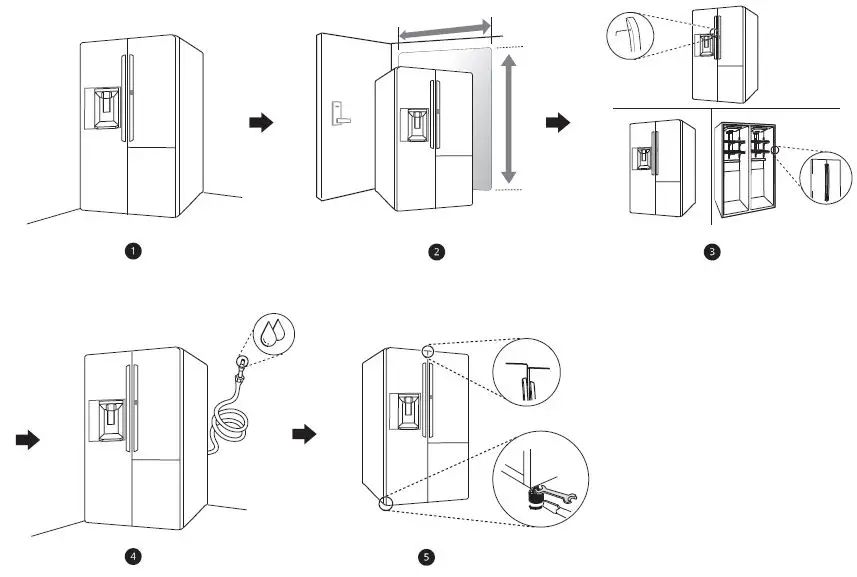 1

2

3

4

5