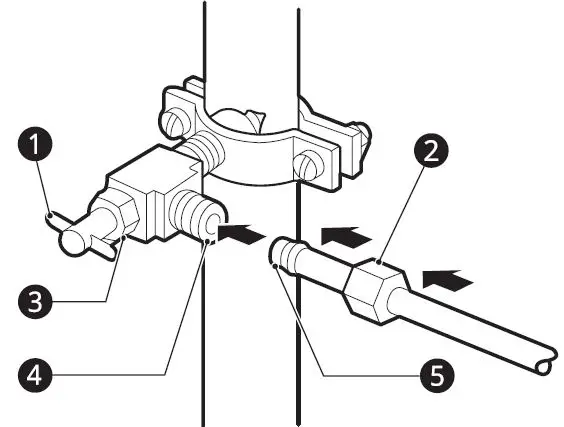 1
2
3
4
5