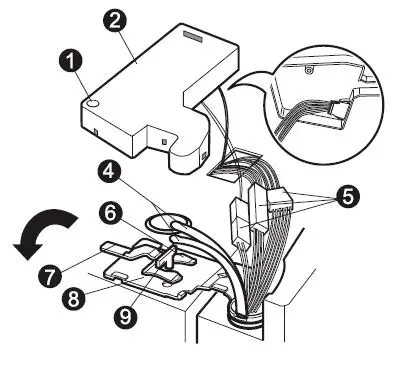 2
1
4
5
6
7
8
9