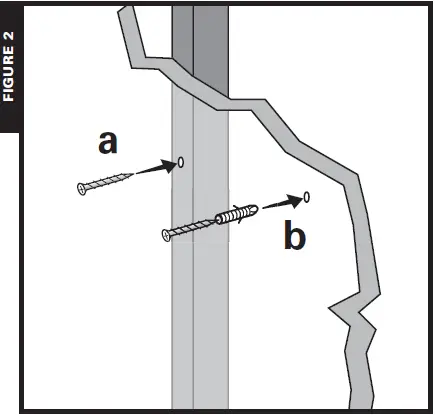 FIGURE 2

a

b