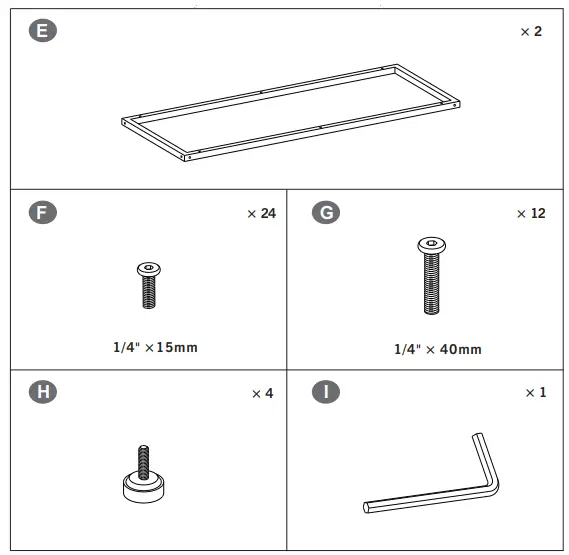 E

× 2

F

× 24

1/4" ×15mm

G

× 12

1/4" × 40mm

H

× 4

I

× 1