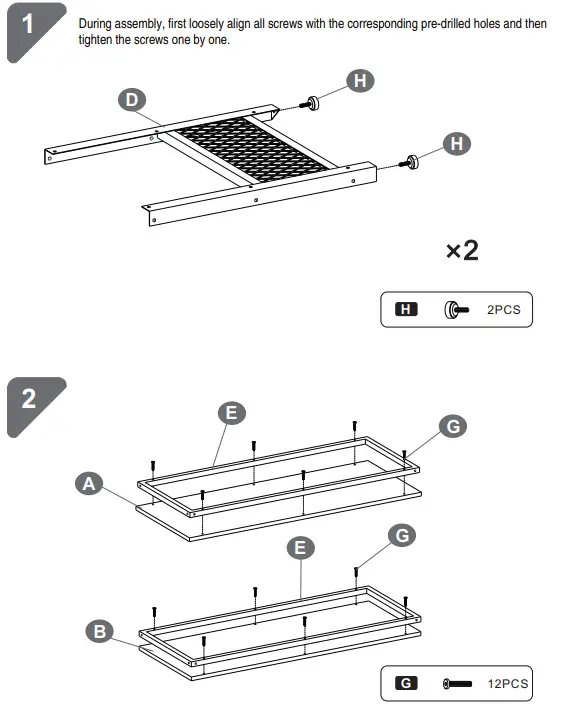 1

During assembly, first loosely align all screws with the corresponding pre-drilled holes and then tighten the screws one by one.

D

H

H

×2

H 2PCS

2

E

G

A

E

G

B

G 12PCS