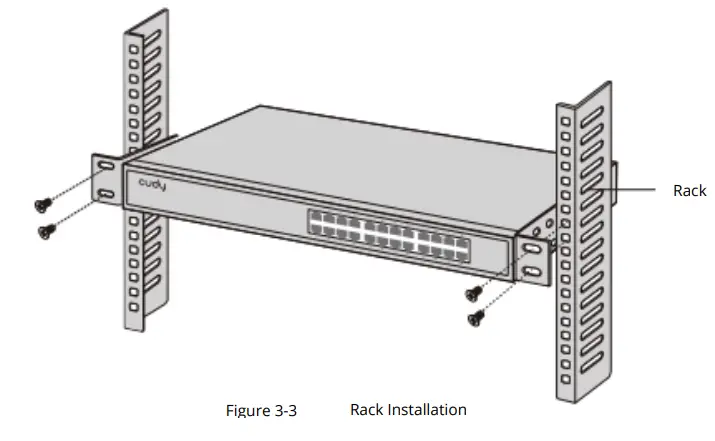 cudy

Rack

Figure 3-3 Rack Installation