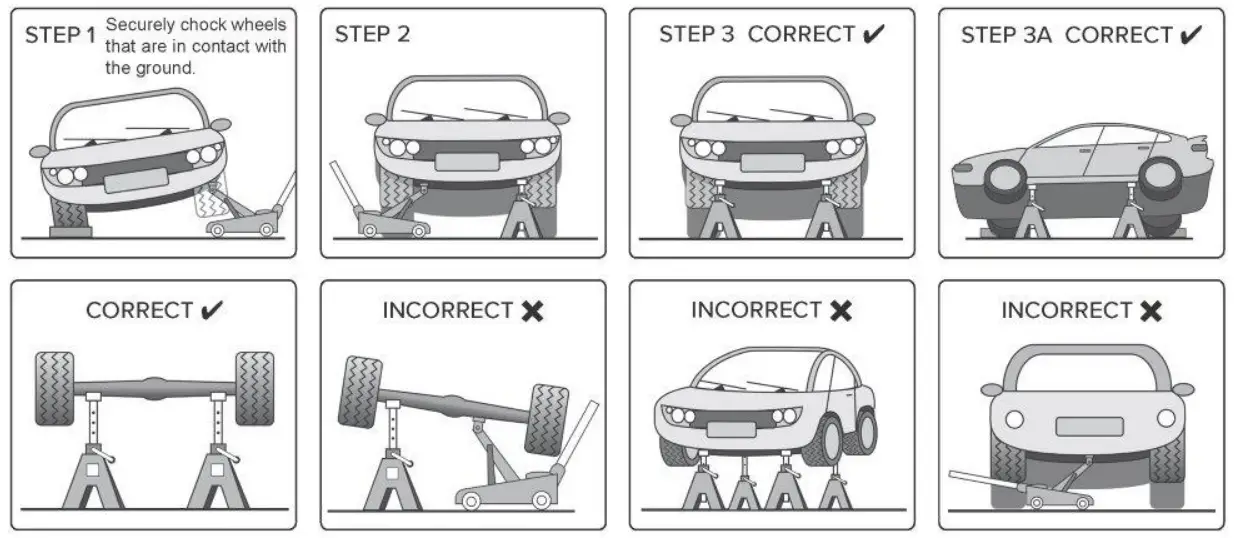 STEP 1 Securely chock wheels that are in contact with the ground.

STEP 2

STEP 3 CORRECT ✔

STEP 3A CORRECT ✔

CORRECT ✔

INCORRECT ✖

INCORRECT ✖

INCORRECT ✖