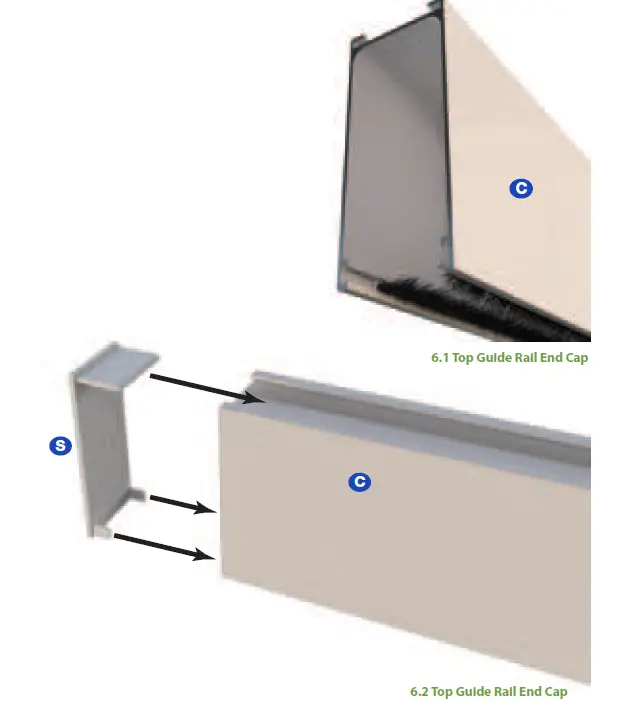 C

6.1 Top Guide Rail End Cap

S

C

6.2 Top Guide Rail End Cap