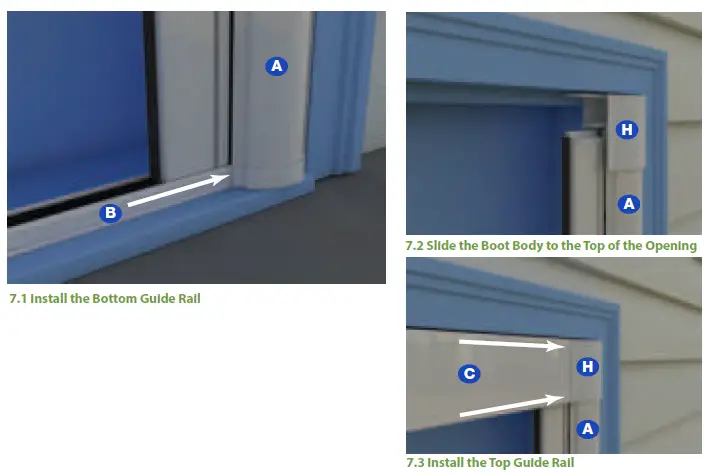 A

B

7.1 Install the Bottom Guide Rail

H

A

7.2 Slide the Boot Body to the Top of the Opening

C

H

A

7.3 Install the Top Guide Rail