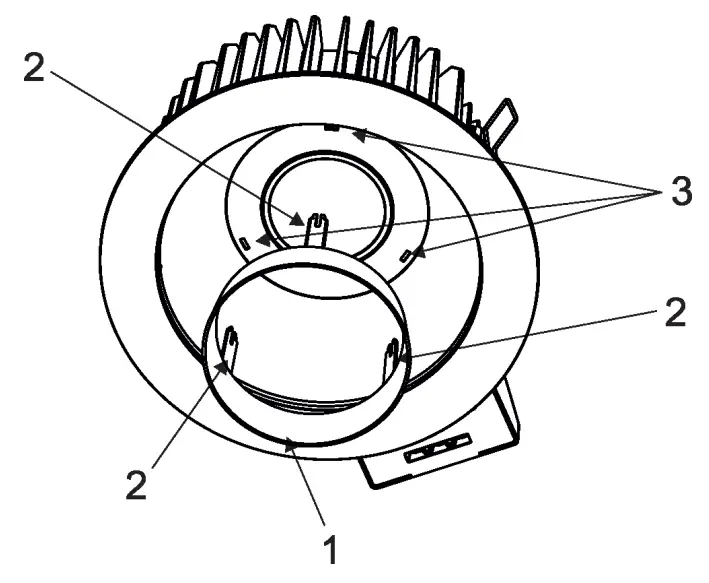 2

3

2

2

1