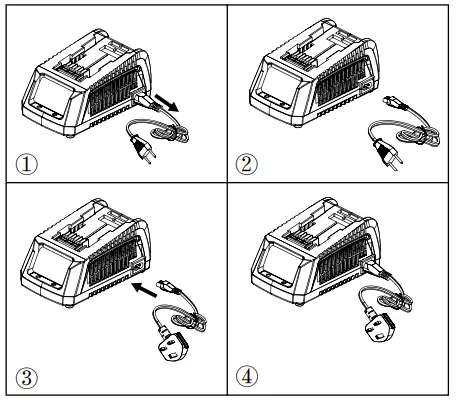 ①

②

③

④