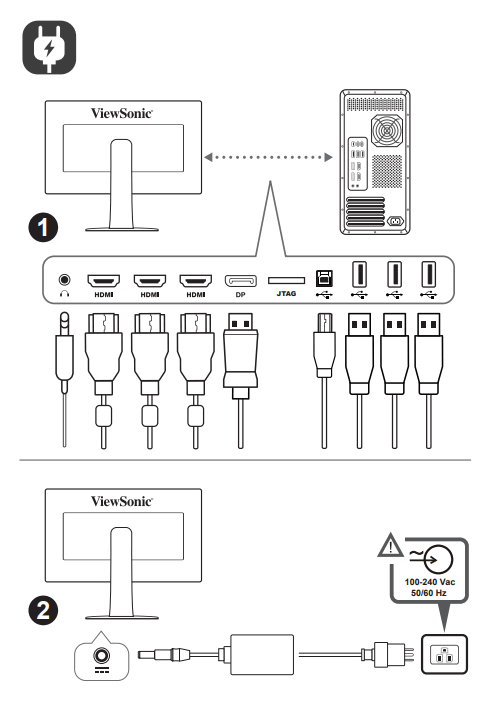 ViewSonic

1

HDMI HDMI HDMI DP JTAG

ViewSonic

2

100-240 Vac
50/60 Hz