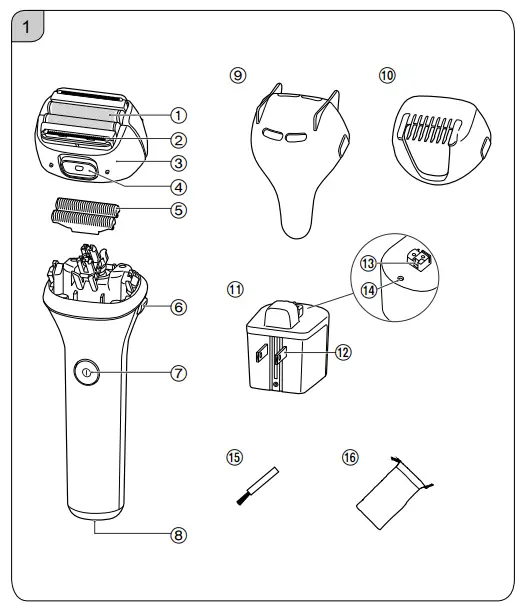 1

①
②
③
④
⑤
⑥
⑦
⑧
⑨
⑩
⑪
⑫
⑬
⑭
⑮
⑯