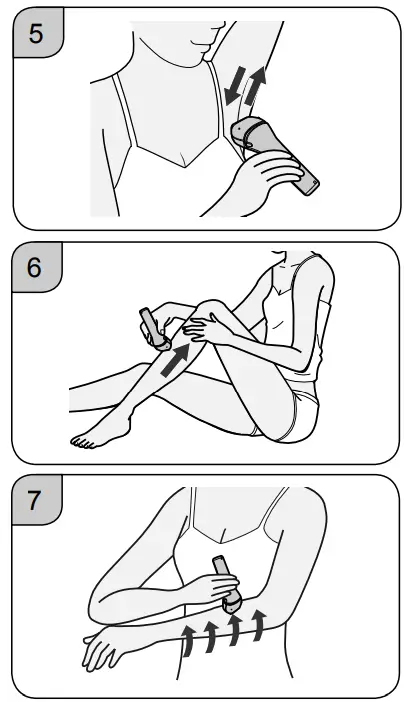 5

6

7