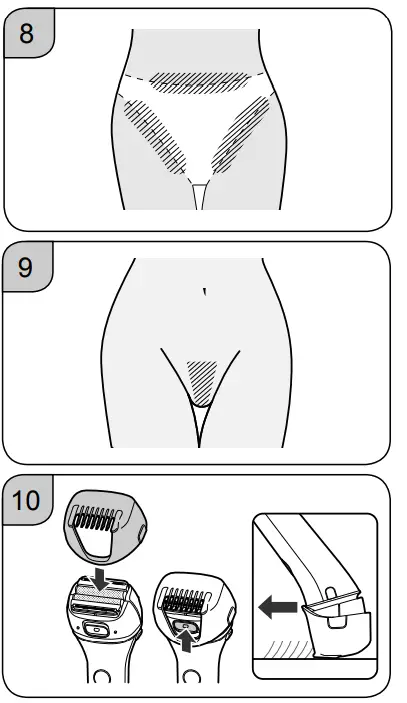 8

9

10