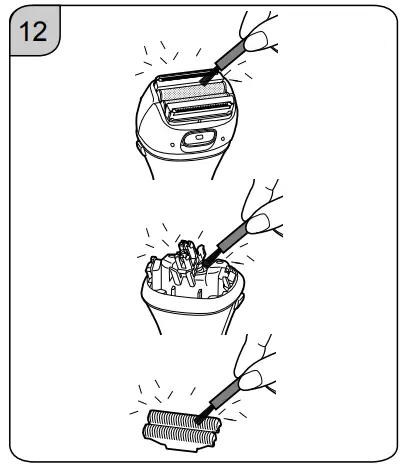 12