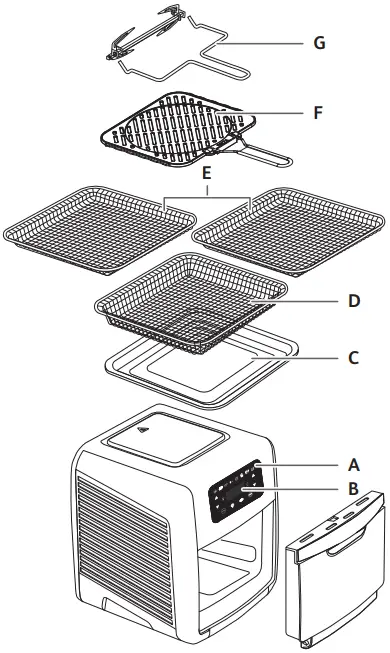 G

F

E

D

C

A

B