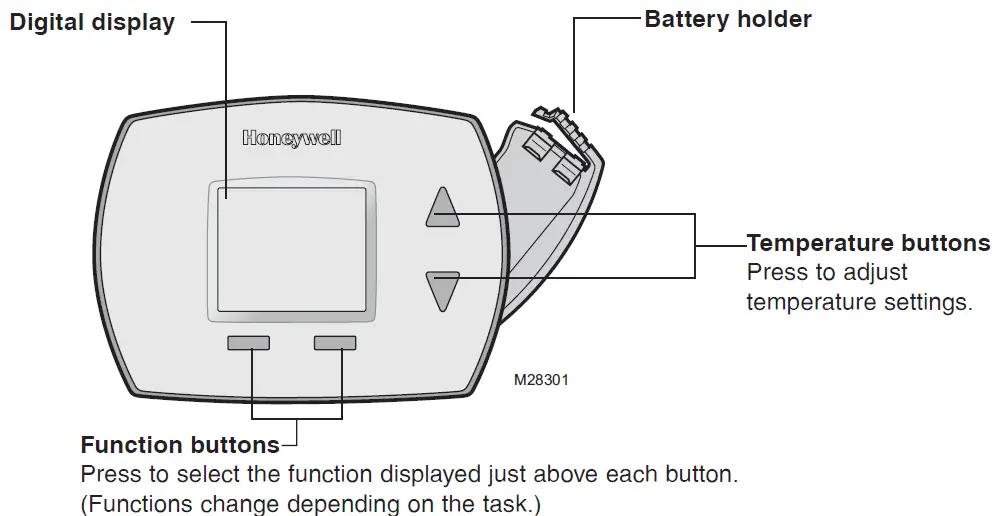 Digital display

Battery holder

Honeywell

Temperature buttons
Press to adjust temperature settings.

M28301

Function buttons
Press to select the function displayed just above each button. (Functions change depending on the task.)