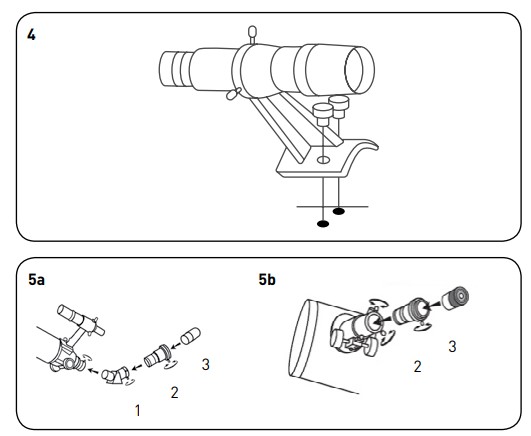 4

5a

3

2

1

5b

3

2