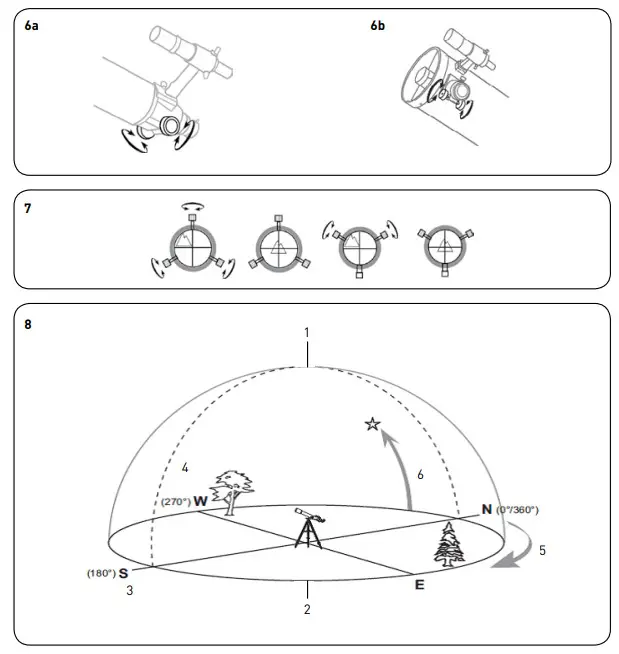 6a

6b

7

8

1

4

6

(270°) W

N (0°/360°)

5

(180°) S

3

E

2