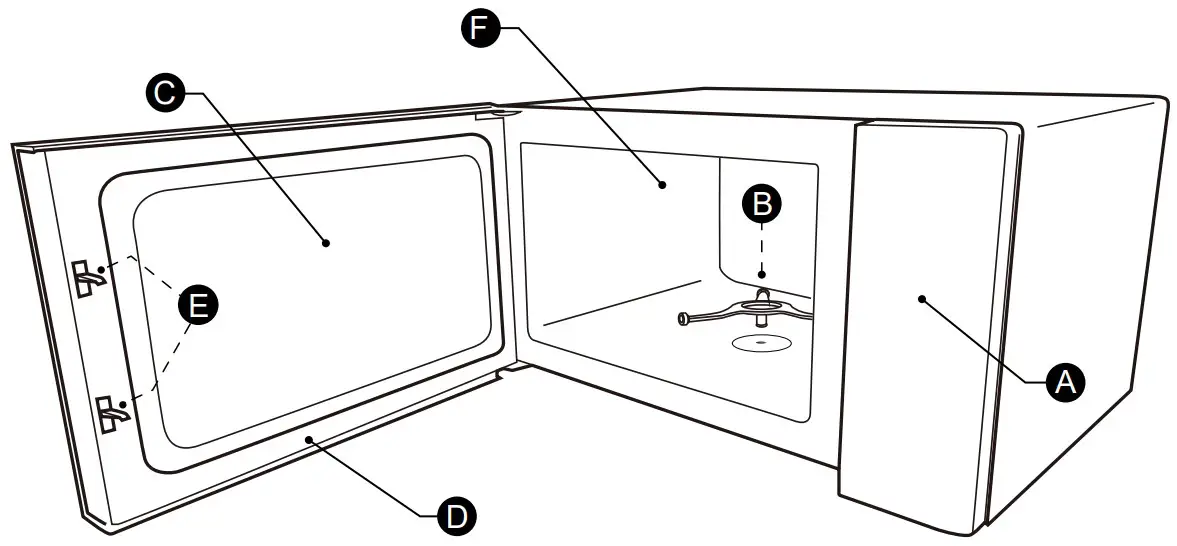 F
C
B
E
A
D