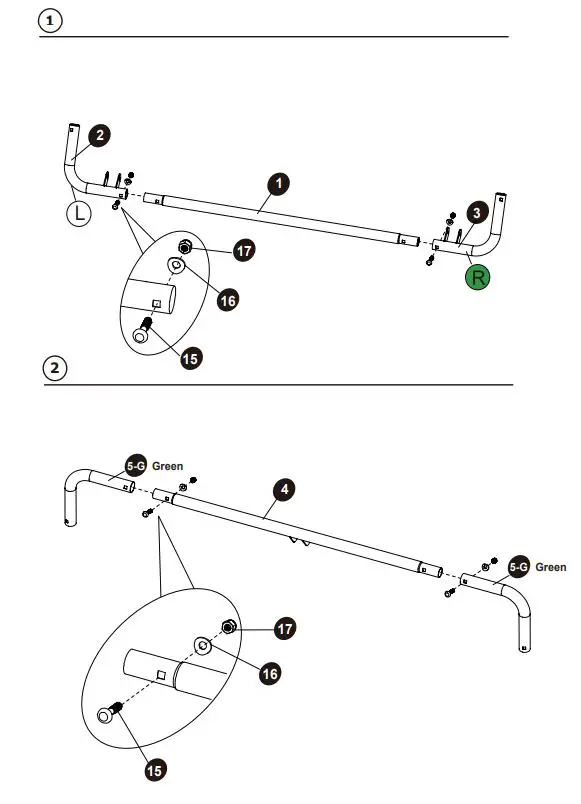 1

2

L

1

3

R

17

16

15

2

5-G Green

4

5-G Green

17

16

15