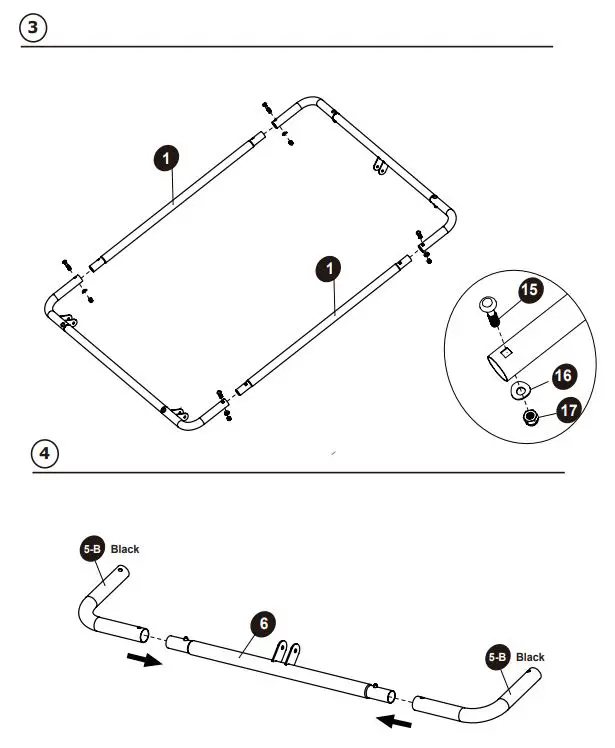 3

1

1

15

16

17

4

5-B Black

6

5-B Black