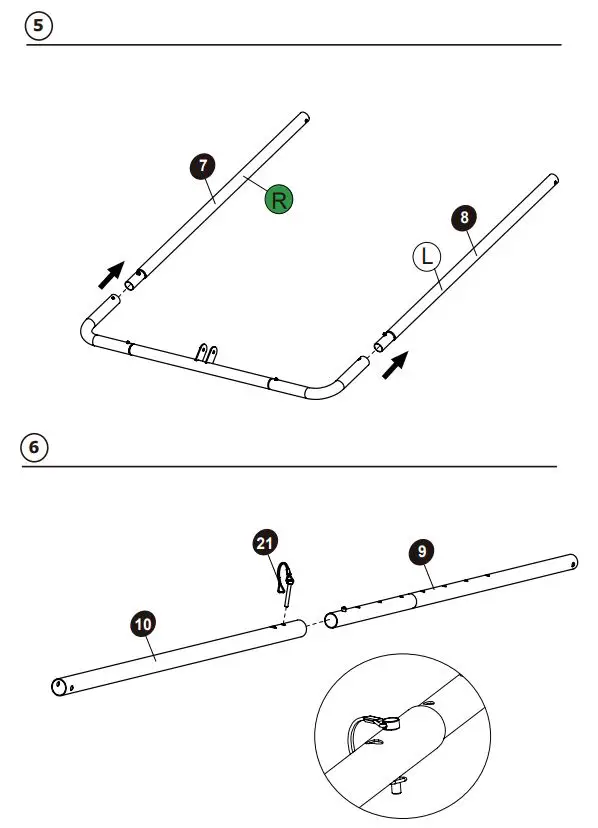 5

7

R

8

L

6

21

9

10