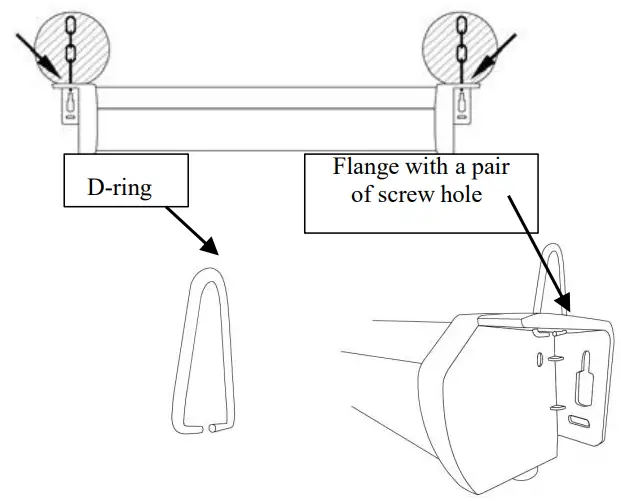 D-ring

Flange with a pair of screw hole