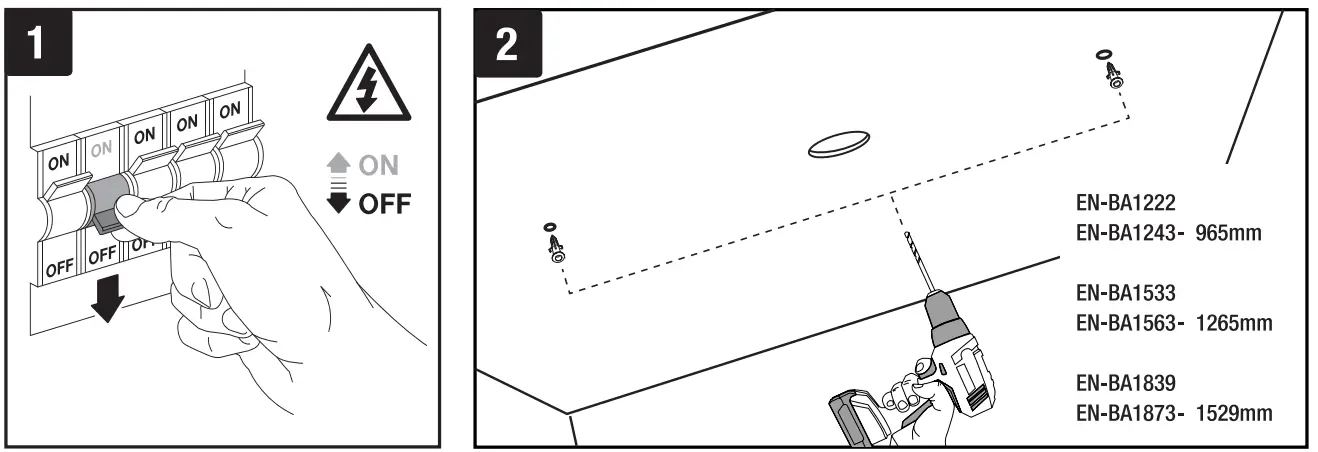 1

ON ON ON ON ON

OFF OFF OFF

ON
OFF

2

EN-BA1222
EN-BA1243- 965mm

EN-BA1533
EN-BA1563- 1265mm

EN-BA1839
EN-BA1873- 1529mm