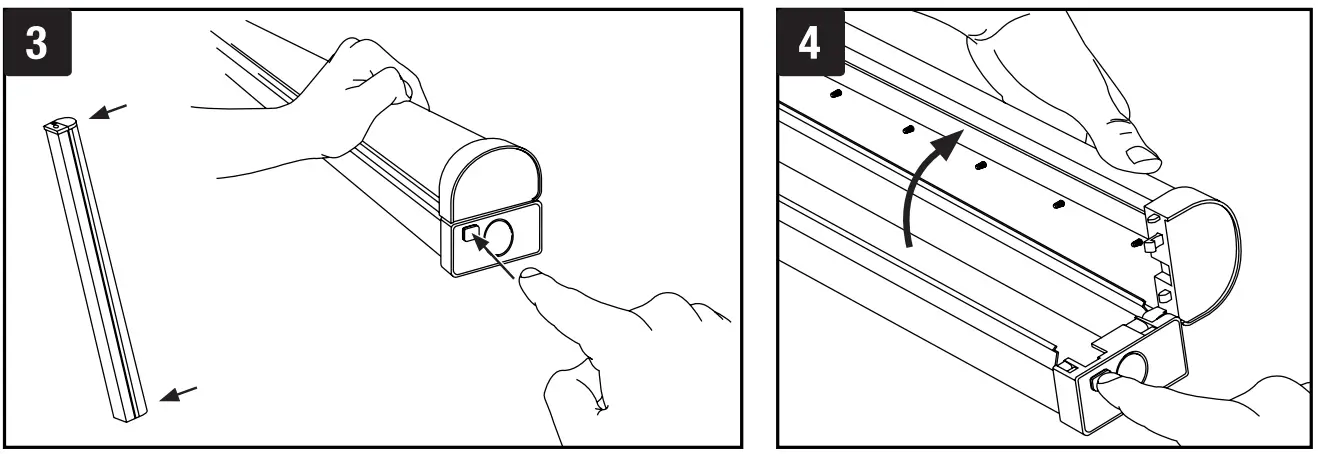 3

4