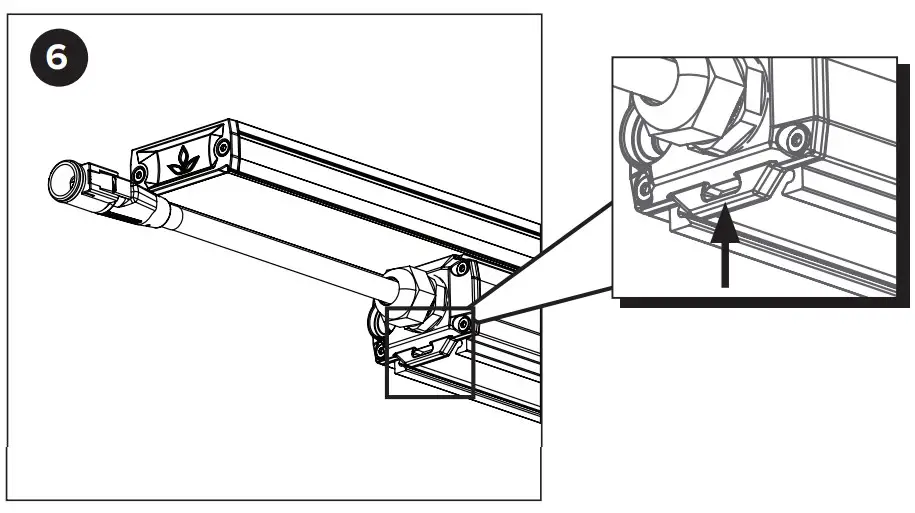 6