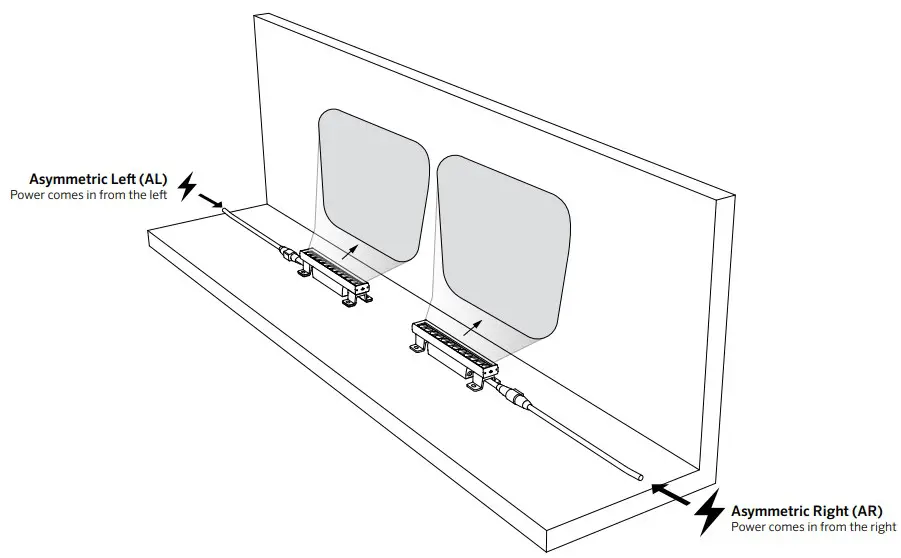 Asymmetric Left (AL)
Power comes in from the left

Asymmetric Right (AR)
Power comes in from the right