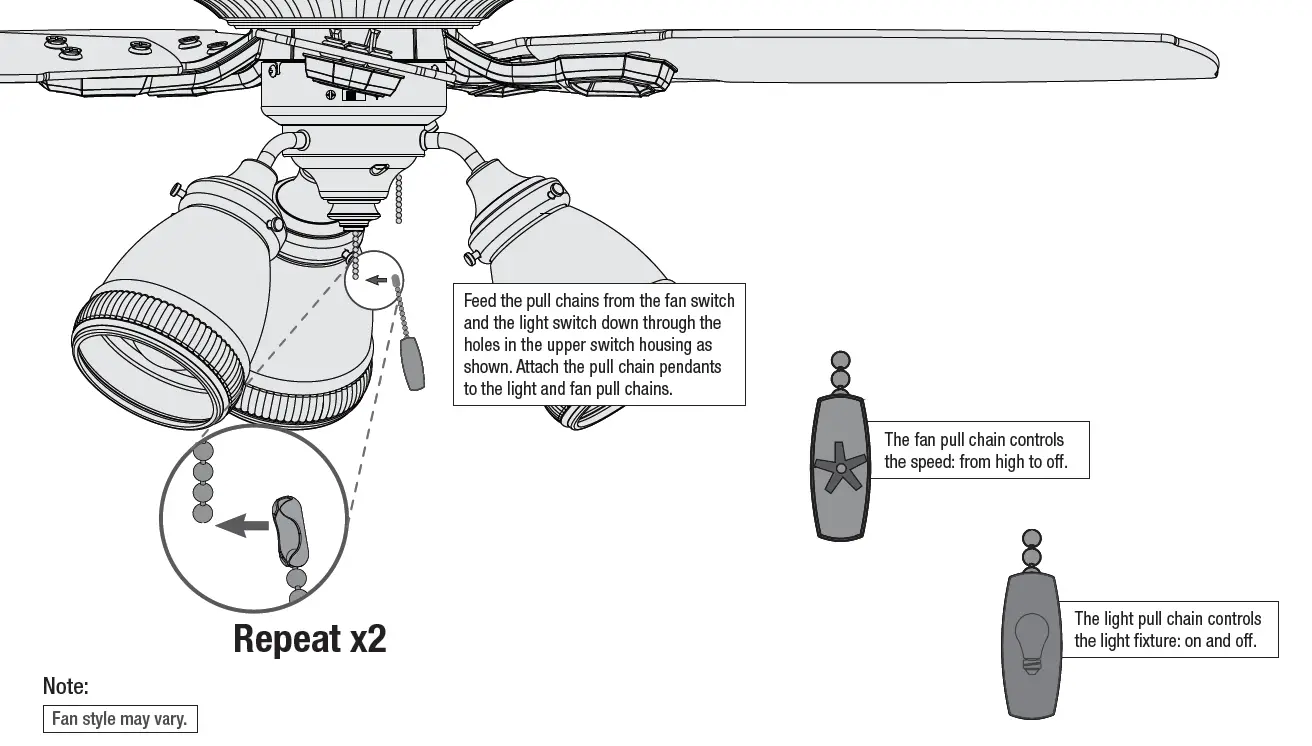 Feed the pull chains from the fan switch and the light switch down through the holes in the upper switch housing as shown. Attach the pull chain pendants to the light and fan pull chains.

The fan pull chain controls the speed: from high to off.

The light pull chain controls the light fixture: on and off.

Repeat x2

Note:

Fan style may vary.