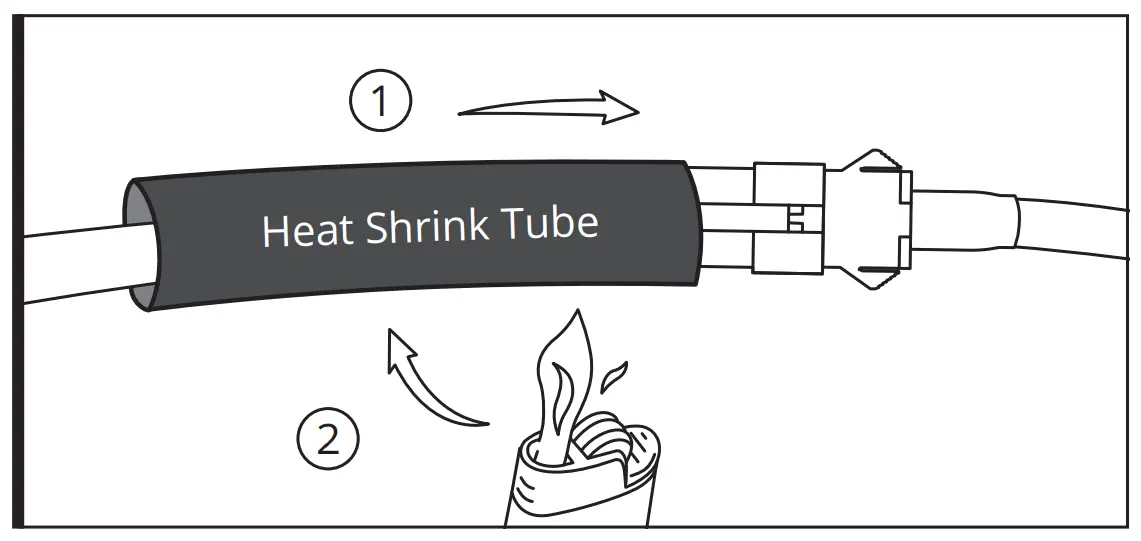 1

Heat Shrink Tube

2