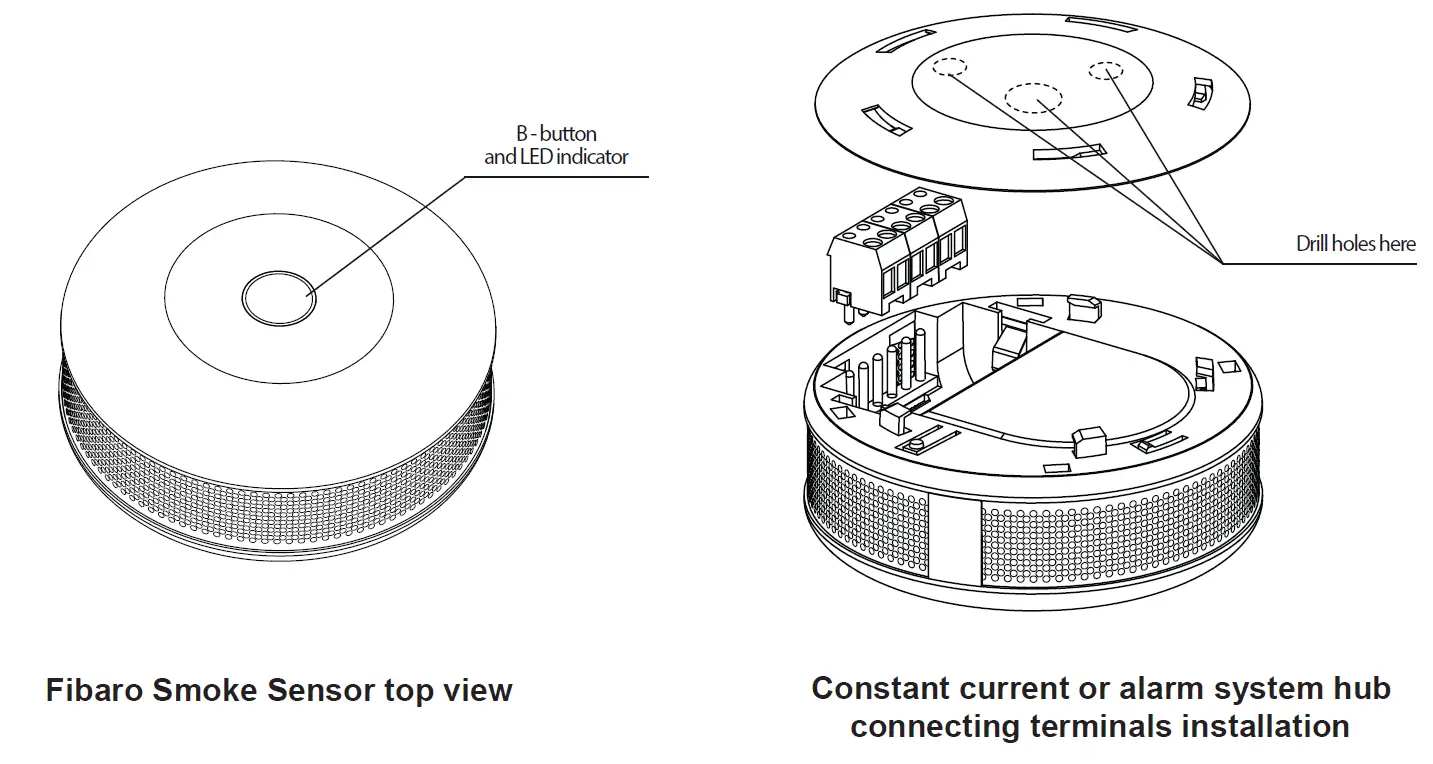 B - button
and LED indicator

Fibaro Smoke Sensor top view

Drill holes here

Constant current or alarm system hub connecting terminals installation