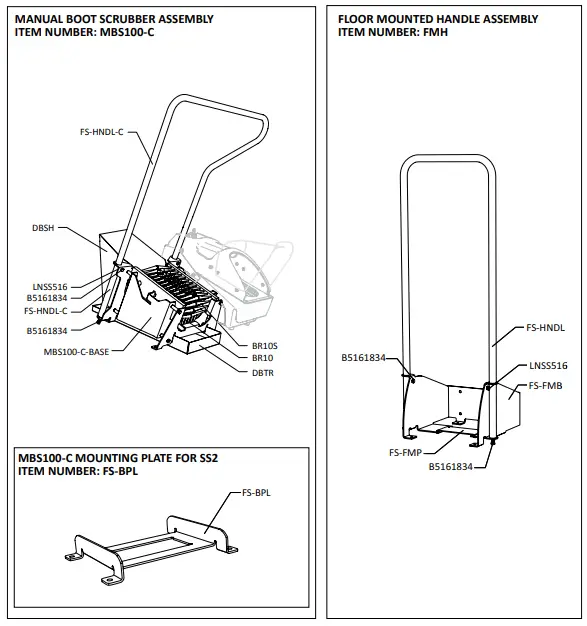 MANUAL BOOT SCRUBBER ASSEMBLY
ITEM NUMBER: MBS100-C

FS-HNDL-C
DBSH
LNSS516
B5161834
FS-HNDL-C
B5161834
MBS100-C-BASE
BR10S
BR10
DBTR

MBS100-C MOUNTING PLATE FOR SS2
ITEM NUMBER: FS-BPL

FS-BPL

FLOOR MOUNTED HANDLE ASSEMBLY
ITEM NUMBER: FMH

FS-HNDL
B5161834
LNSS516
FS-FMB
FS-FMP
B5161834