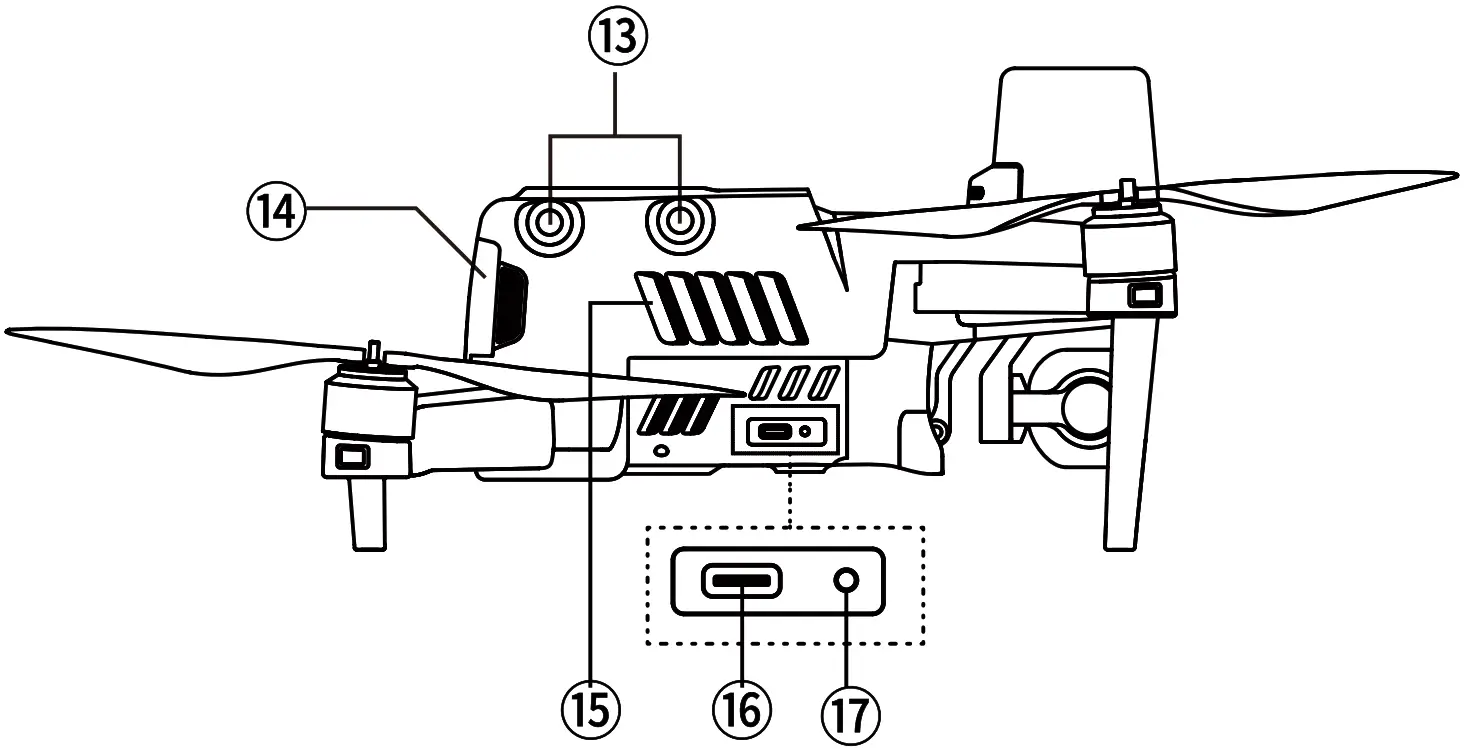 ⑬
⑭
⑮
⑯
⑰