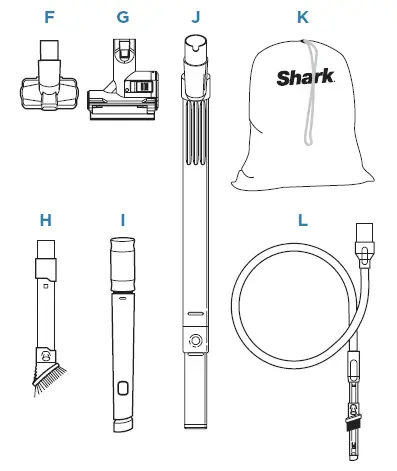 F G J K

Shark

H I L