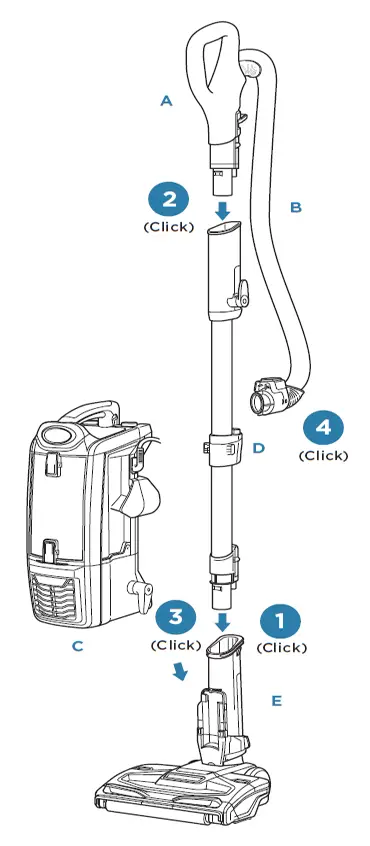 A

2
(Click)

B

4
(Click)

D

3
(Click)

1
(Click)

C

E