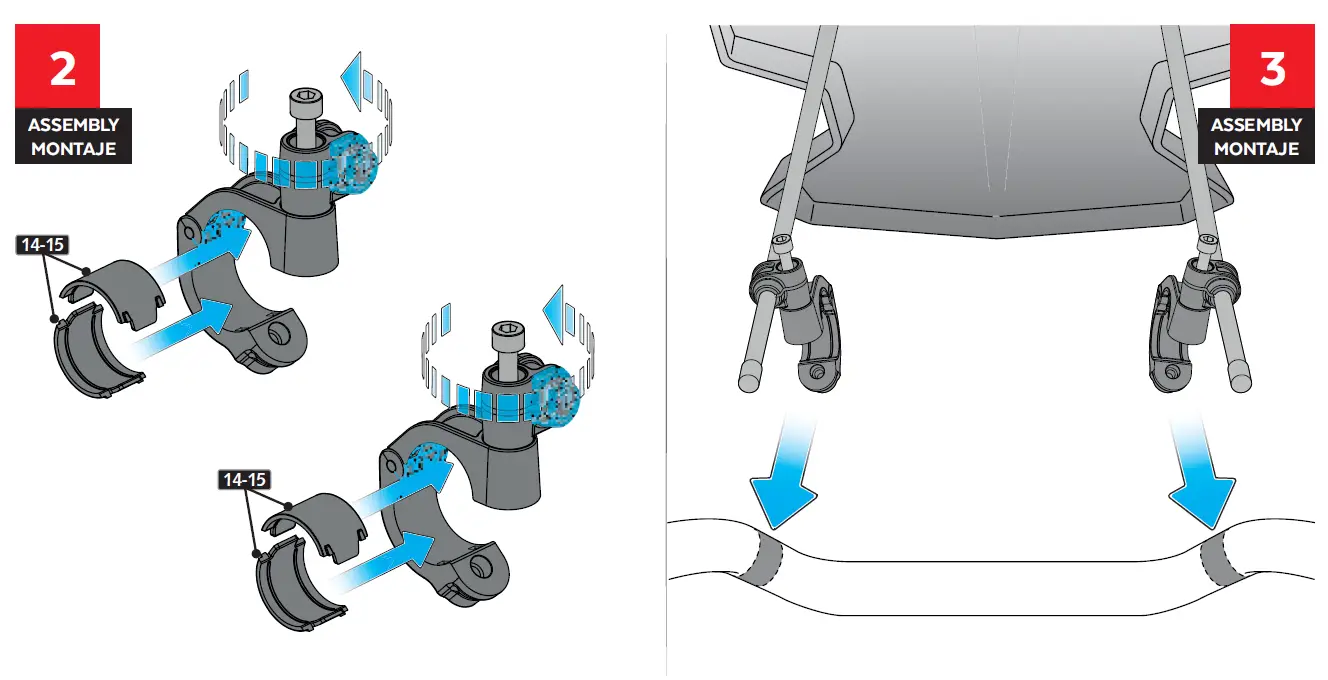 2
ASSEMBLY
MONTAJE

14-15

14-15

3
ASSEMBLY
MONTAJE