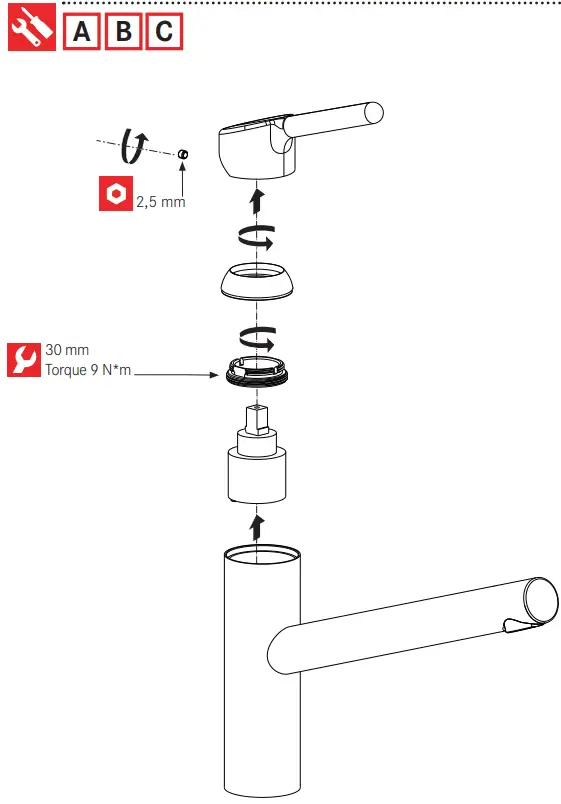 A B C

2,5 mm

30 mm
Torque 9 N*m