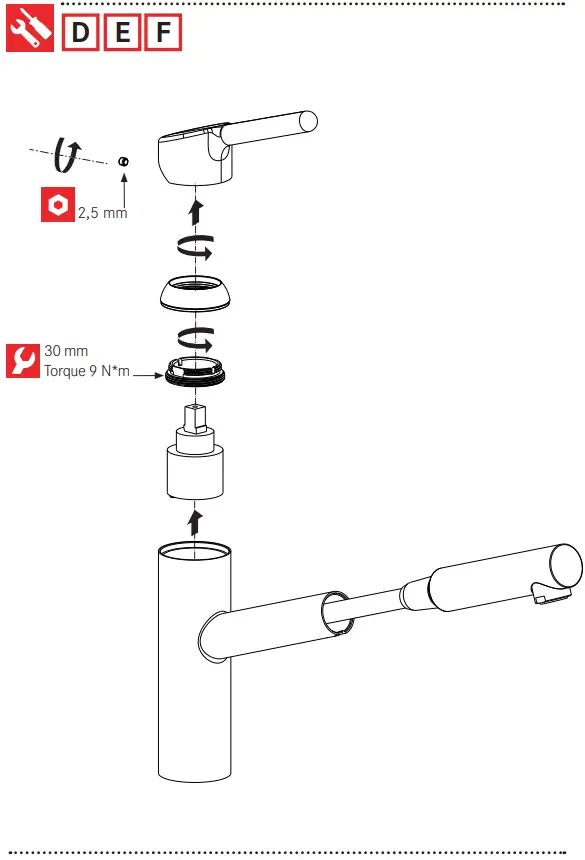 D E F

2,5 mm

30 mm
Torque 9 N*m