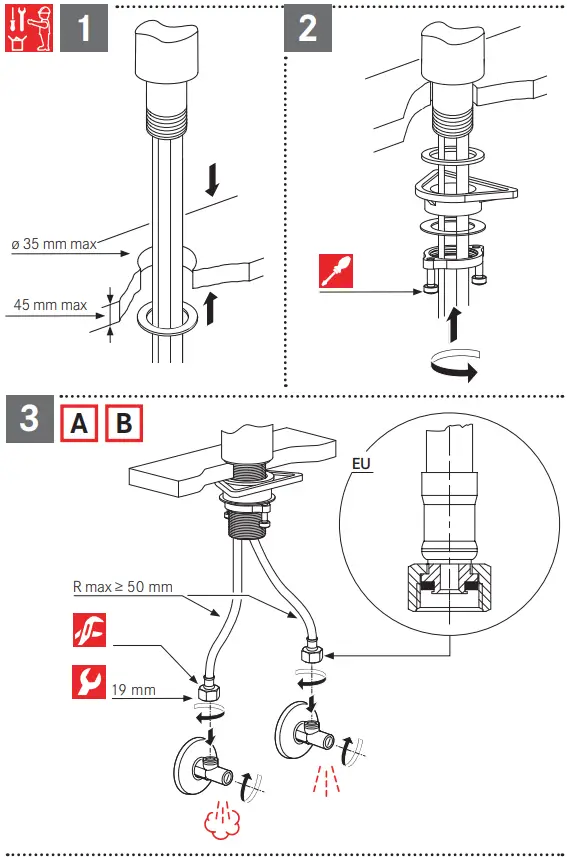 1

ø 35 mm max

45 mm max

2

3 A B

EU

R max ≥ 50 mm

19 mm