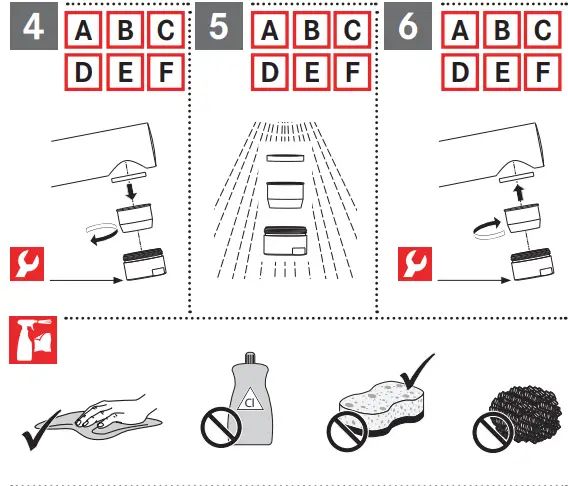 4
A B C
D E F

5
A B C
D E F

6
A B C
D E F

Cl