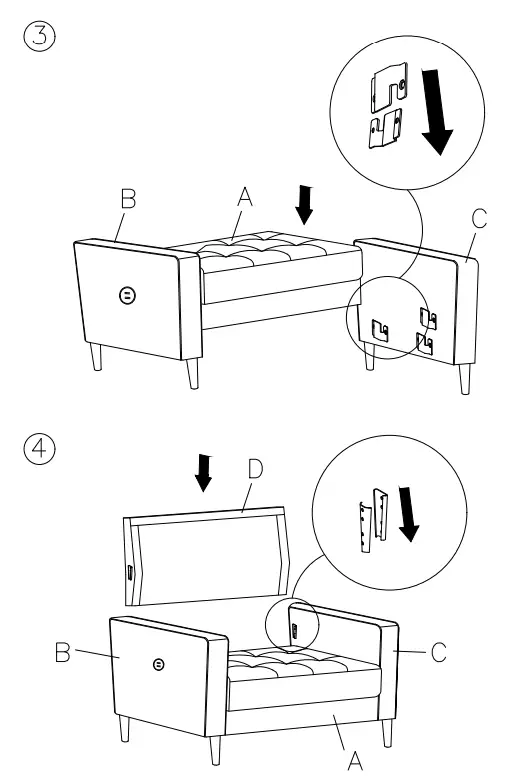 ③

B

A

C

④

D

B

C

A