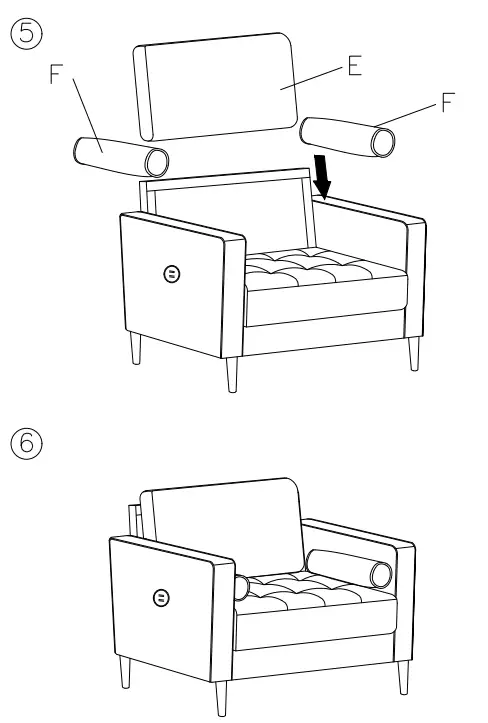 ⑤

F

E

F

⑥