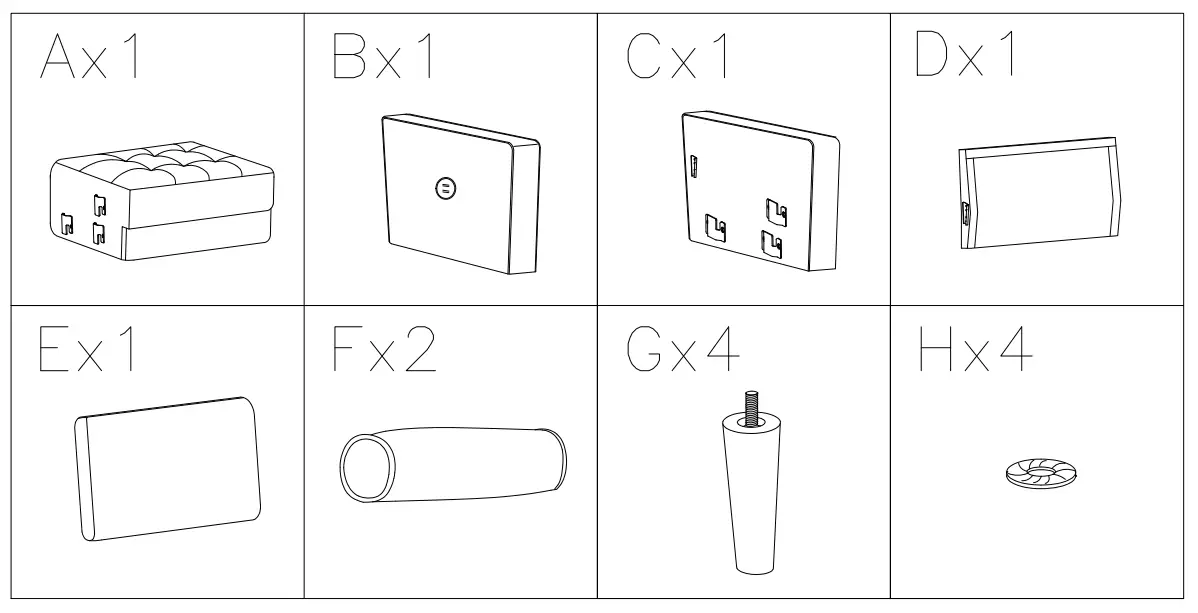 | Ax1 | Bx1 | Cx1 | Dx1 |
|---|---|---|---|
| Ex1 | Fx2 | Gx4 | Hx4 |