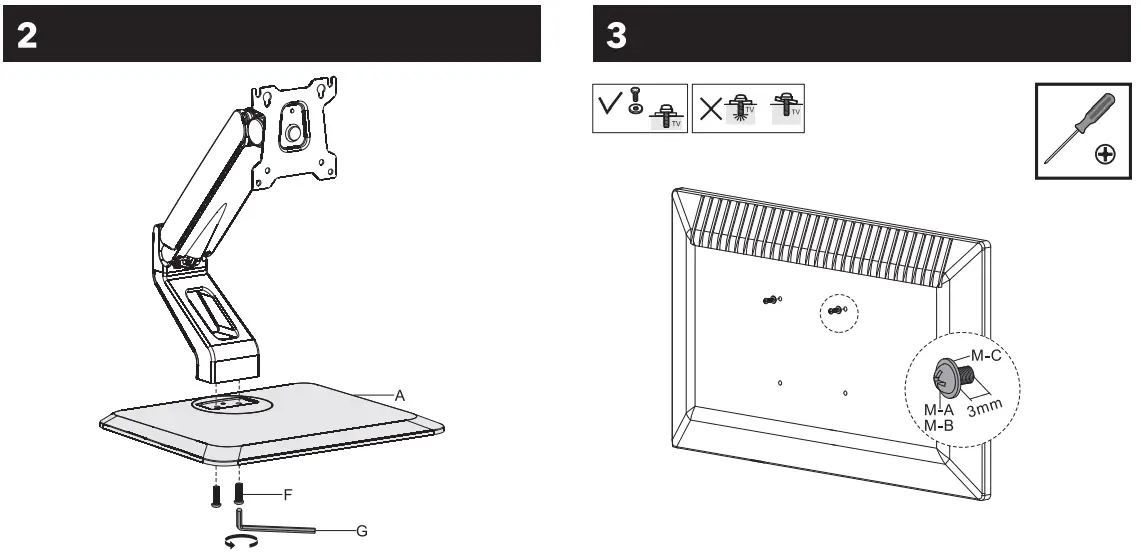 2

A

F

G

3

TV

TV

TV

M-C

M-A
M-B

3mm