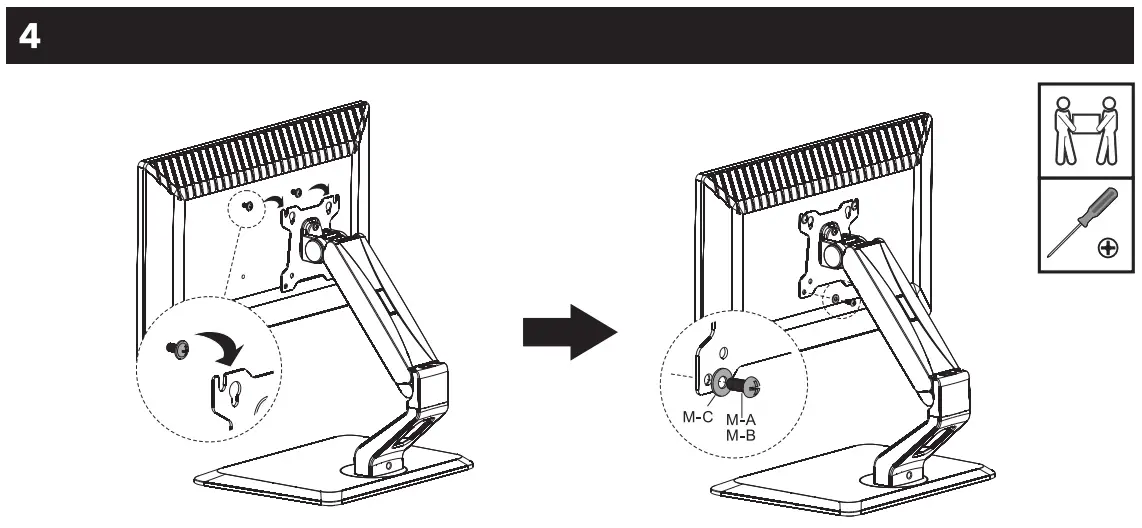 4

M-C
M-A
M-B